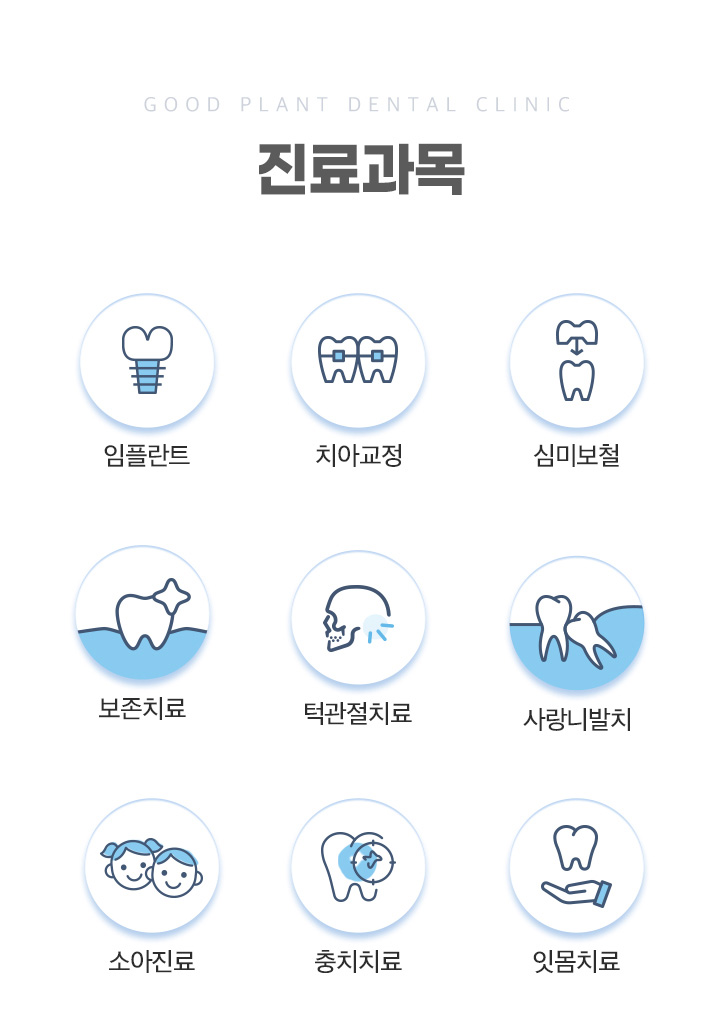 GOOD PLANT DENTAL CLINIC

진료과목

임플란트

치아교정

심미보철

보존치료

턱관절치료

사랑니발치

소아진료

충치치료

잇몸치료